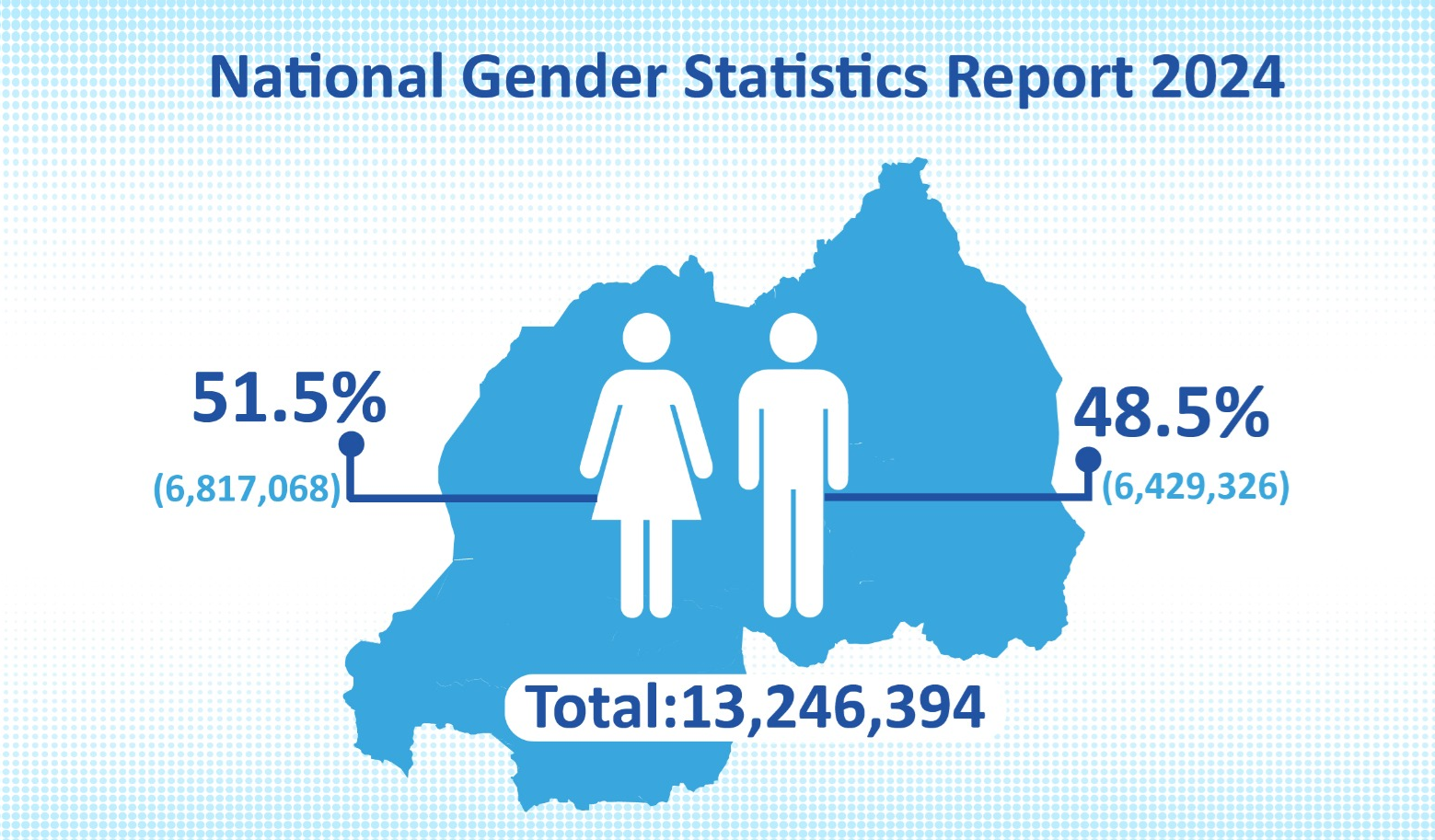 National Gender Statistics Report 2024

51.5%
(6,817,068)

48.5%
(6,429,326)

Total:13,246,394